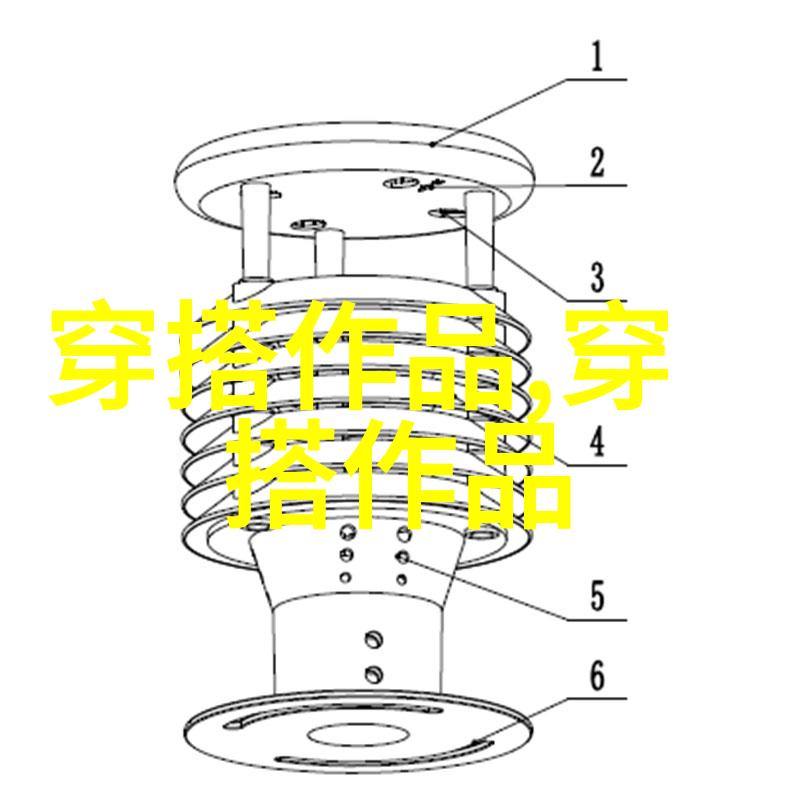 1
2
3
穿搭作品,穿搭作品
4
5
6