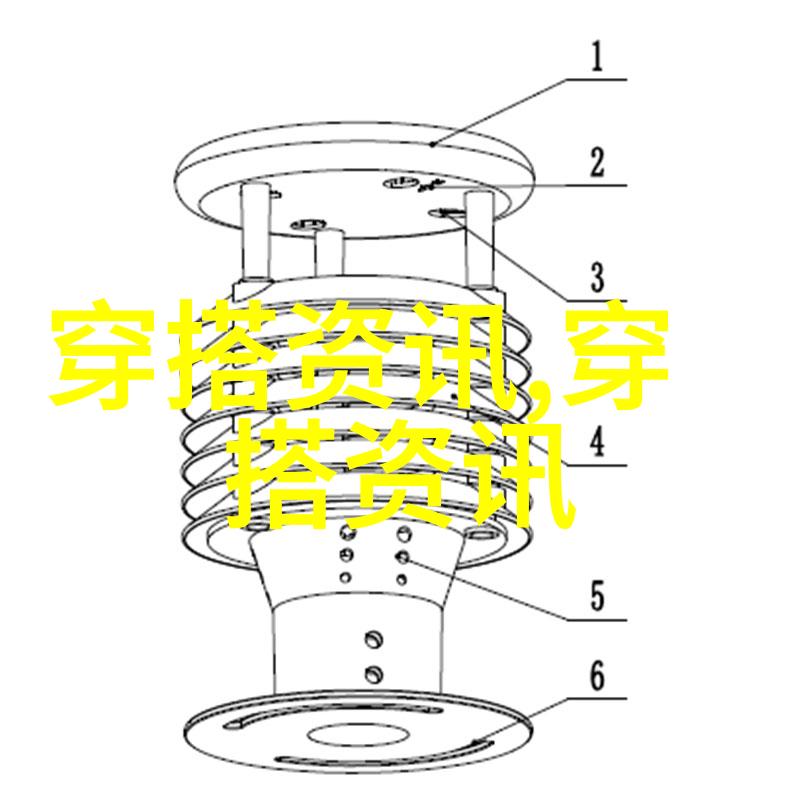 1
2
3
穿搭资讯,穿搭资讯
4
5
6